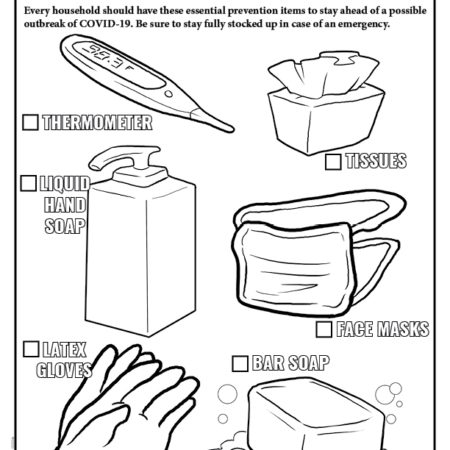 Every household should have these essential prevention items to stay ahead of a possible outbreak of COVID-19. Be sure to stay fully stocked up in case of an emergency.

98.3 F

THERMOMETER

TISSUES

LIQUID HAND SOAP

FACE MASKS

LATEX GLOVES

BAR SOAP